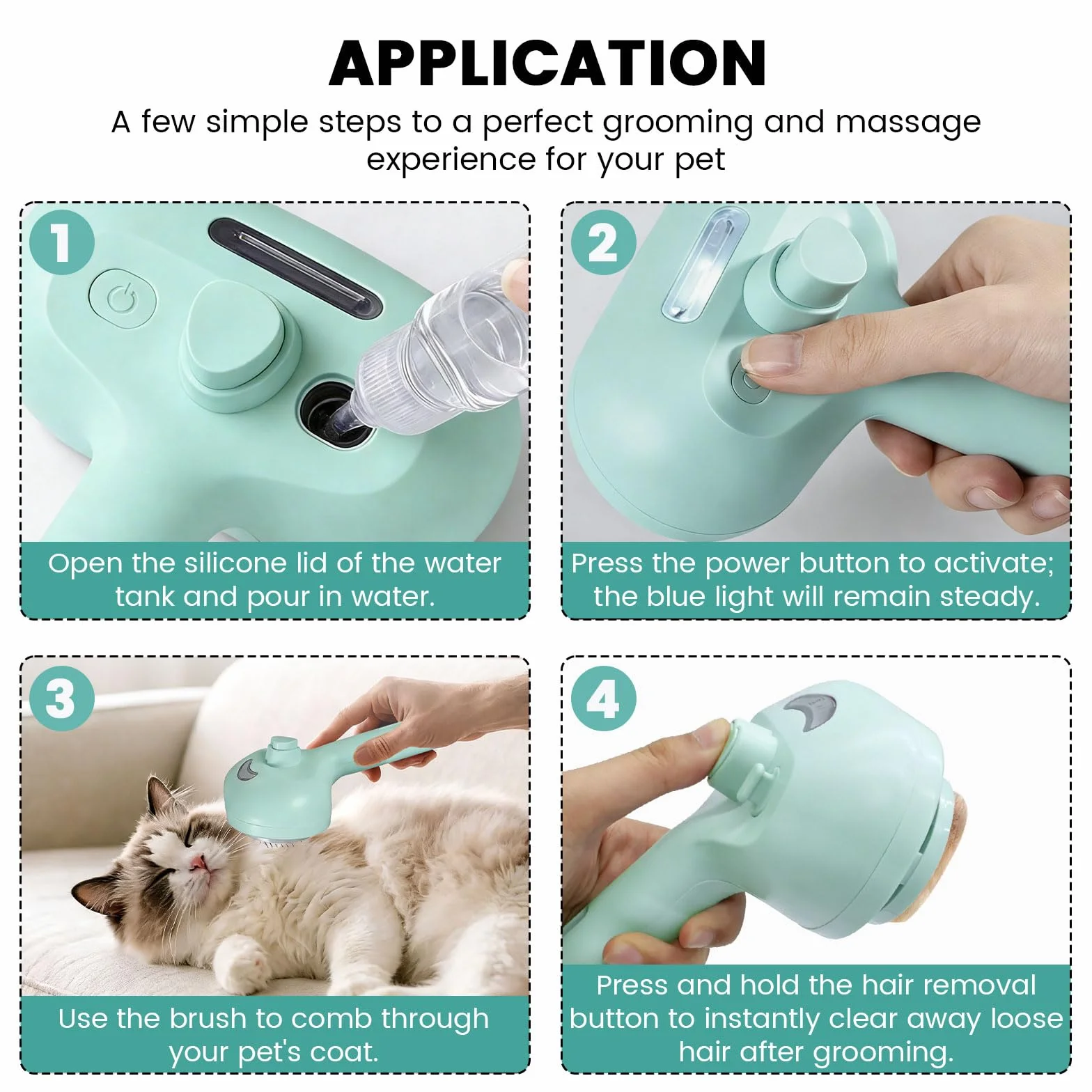 APPLICATION

A few simple steps to a perfect grooming and massage experience for your pet

1

Open the silicone lid of the water tank and pour in water.

2

Press the power button to activate; the blue light will remain steady.

3

Use the brush to comb through your pet's coat.

4

Press and hold the hair removal button to instantly clear away loose hair after grooming.