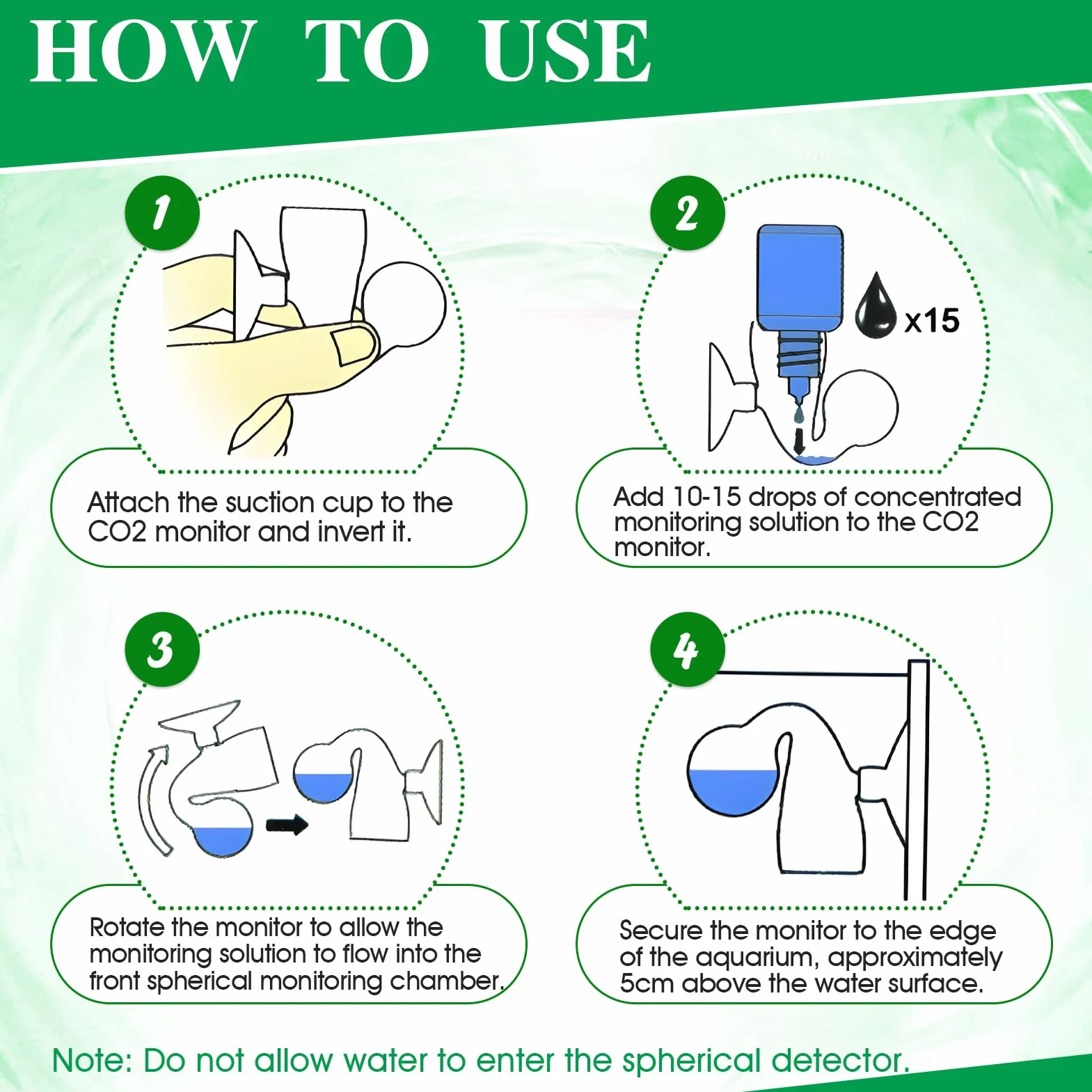 HOW TO USE

1

Attach the suction cup to the CO2 monitor and invert it.

2

x15

Add 10-15 drops of concentrated monitoring solution to the CO2 monitor.

3

Rotate the monitor to allow the monitoring solution to flow into the front spherical monitoring chamber.

4

Secure the monitor to the edge of the aquarium, approximately 5cm above the water surface.

Note: Do not allow water to enter the spherical detector.