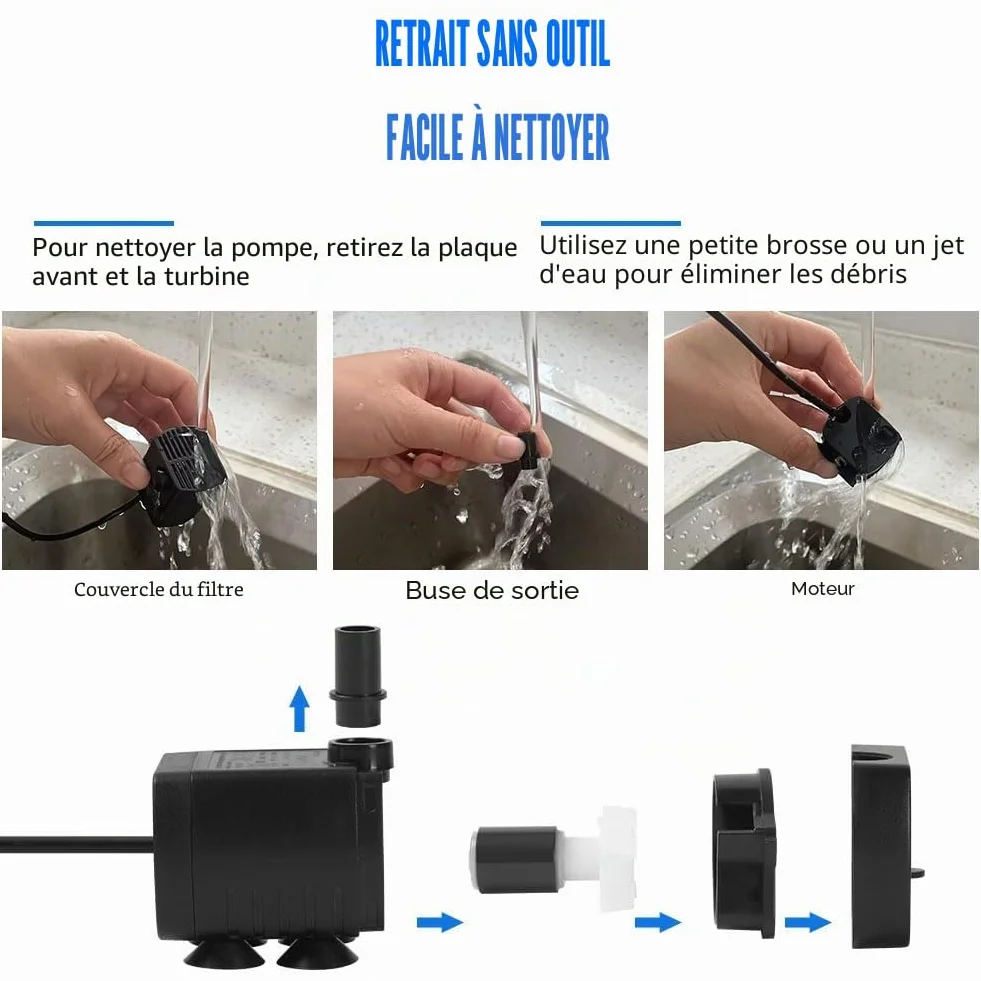 RETRAIT SANS OUTIL

FACILE À NETTOYER

Pour nettoyer la pompe, retirez la plaque avant et la turbine

Utilisez une petite brosse ou un jet d'eau pour éliminer les débris

Couvercle du filtre

Buse de sortie

Moteur