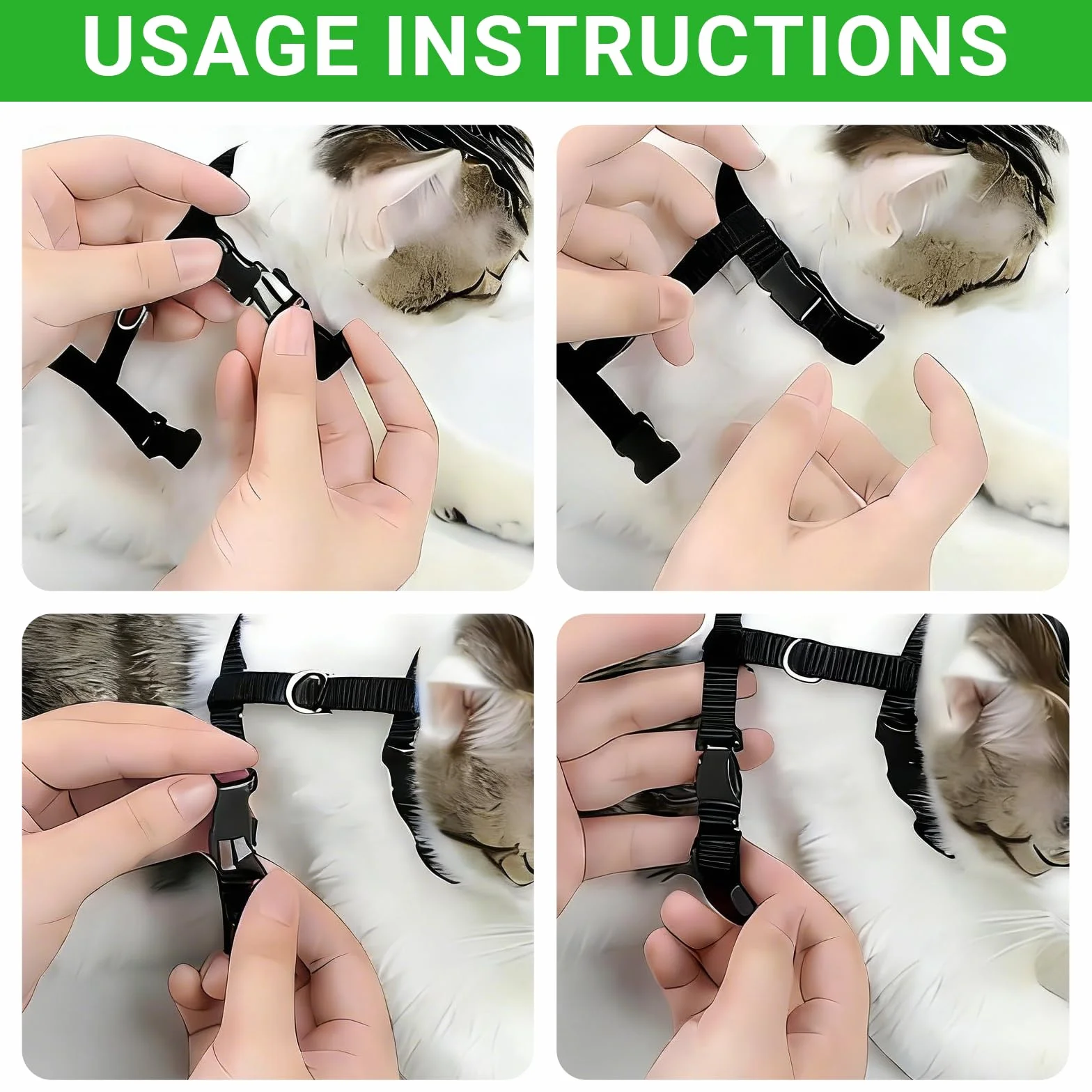 USAGE INSTRUCTIONS