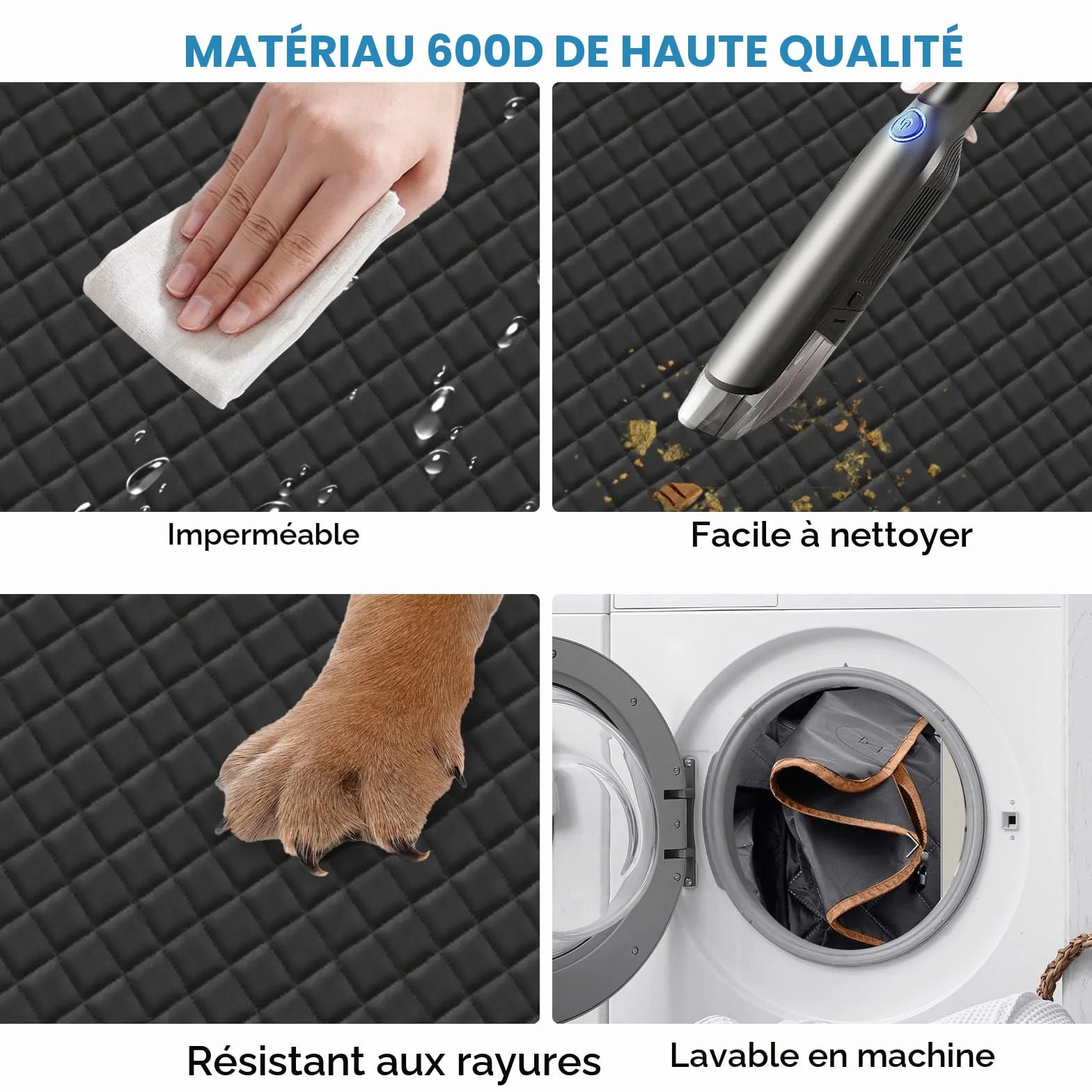 MATÉRIAU 600D DE HAUTE QUALITÉ

Imperméable

Facile à nettoyer

Résistant aux rayures

Lavable en machine