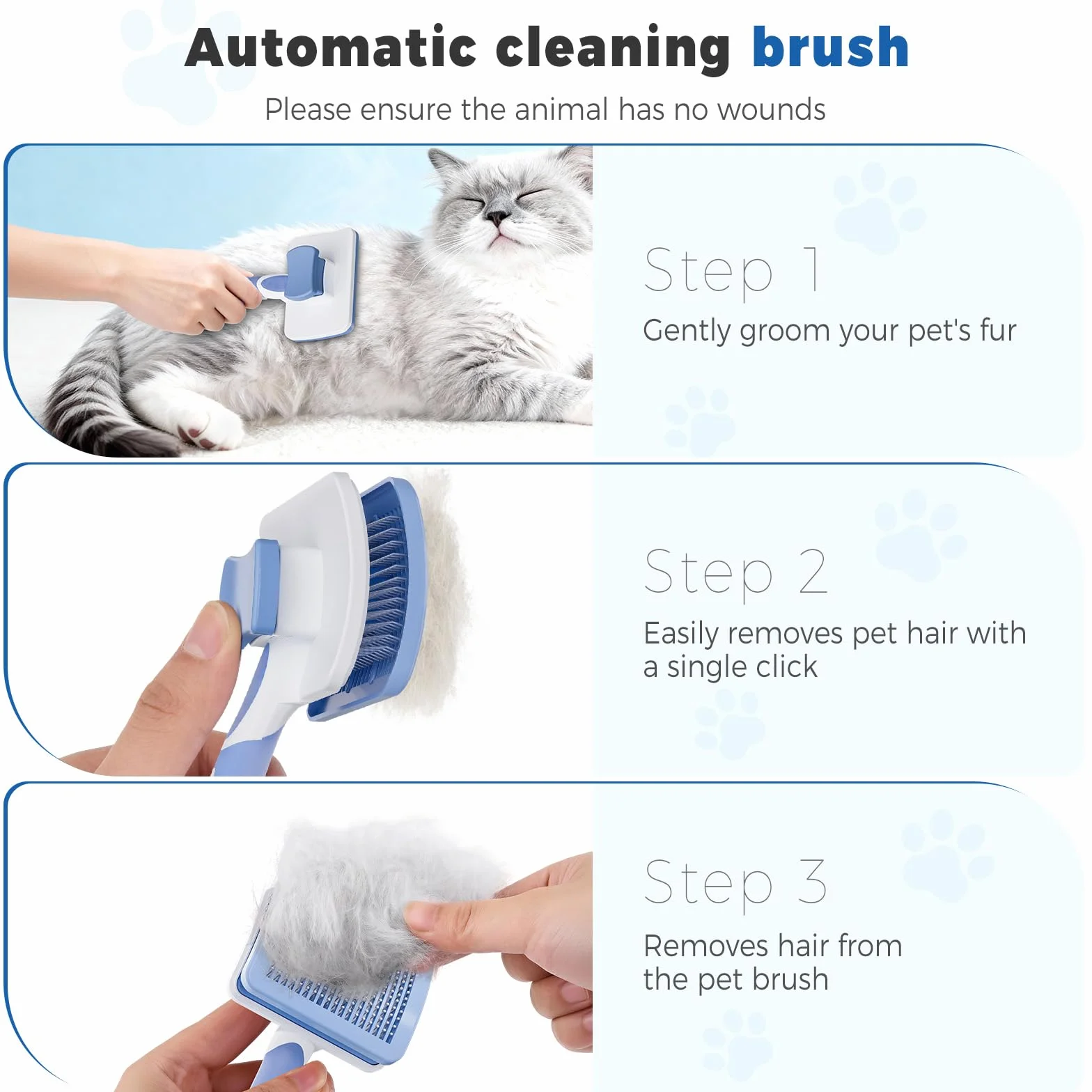 Automatic cleaning brush

Please ensure the animal has no wounds

Step 1

Gently groom your pet's fur

Step 2

Easily removes pet hair with a single click

Step 3

Removes hair from the pet brush