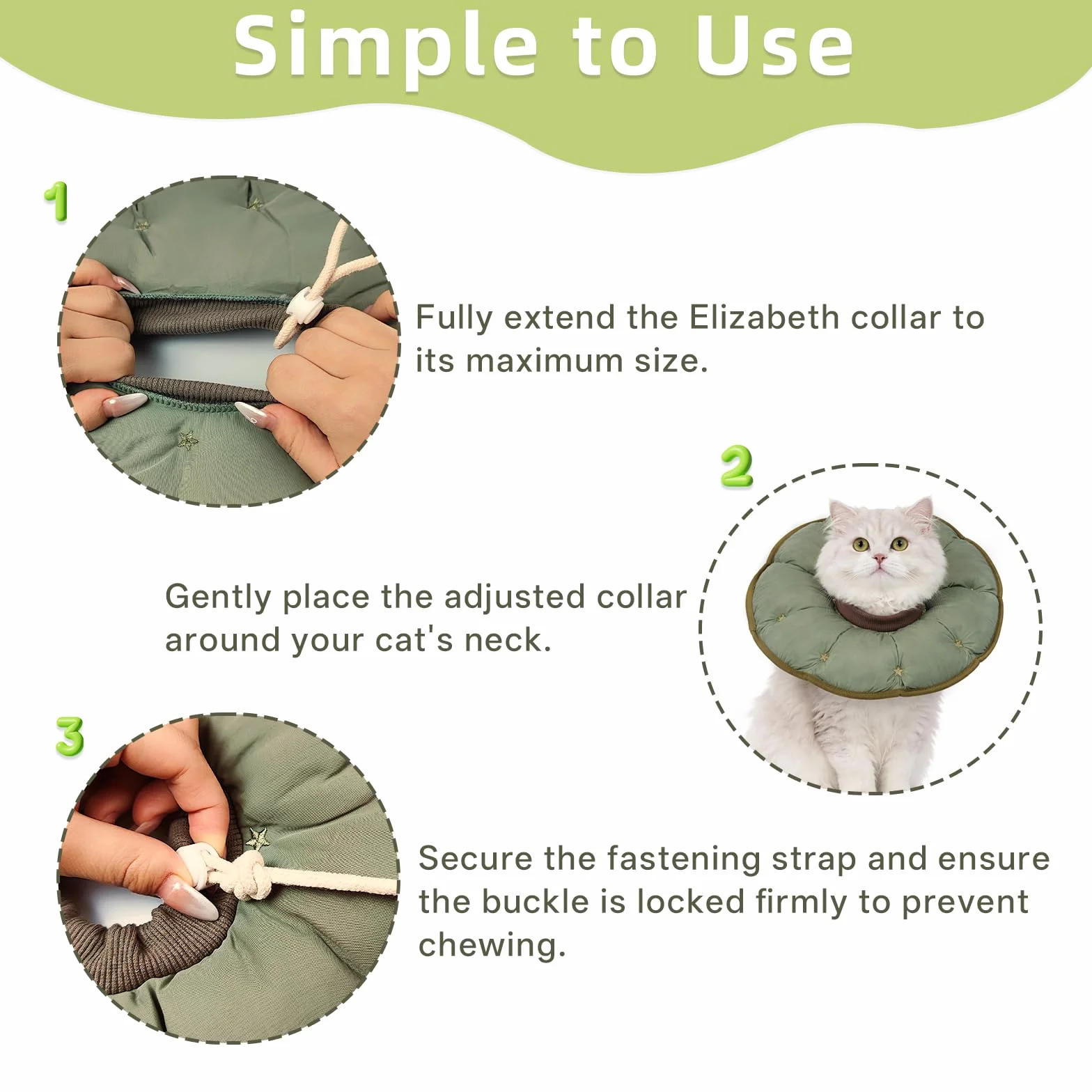 Simple to Use

1

Fully extend the Elizabeth collar to its maximum size.

2

Gently place the adjusted collar around your cat's neck.

3

Secure the fastening strap and ensure the buckle is locked firmly to prevent chewing.