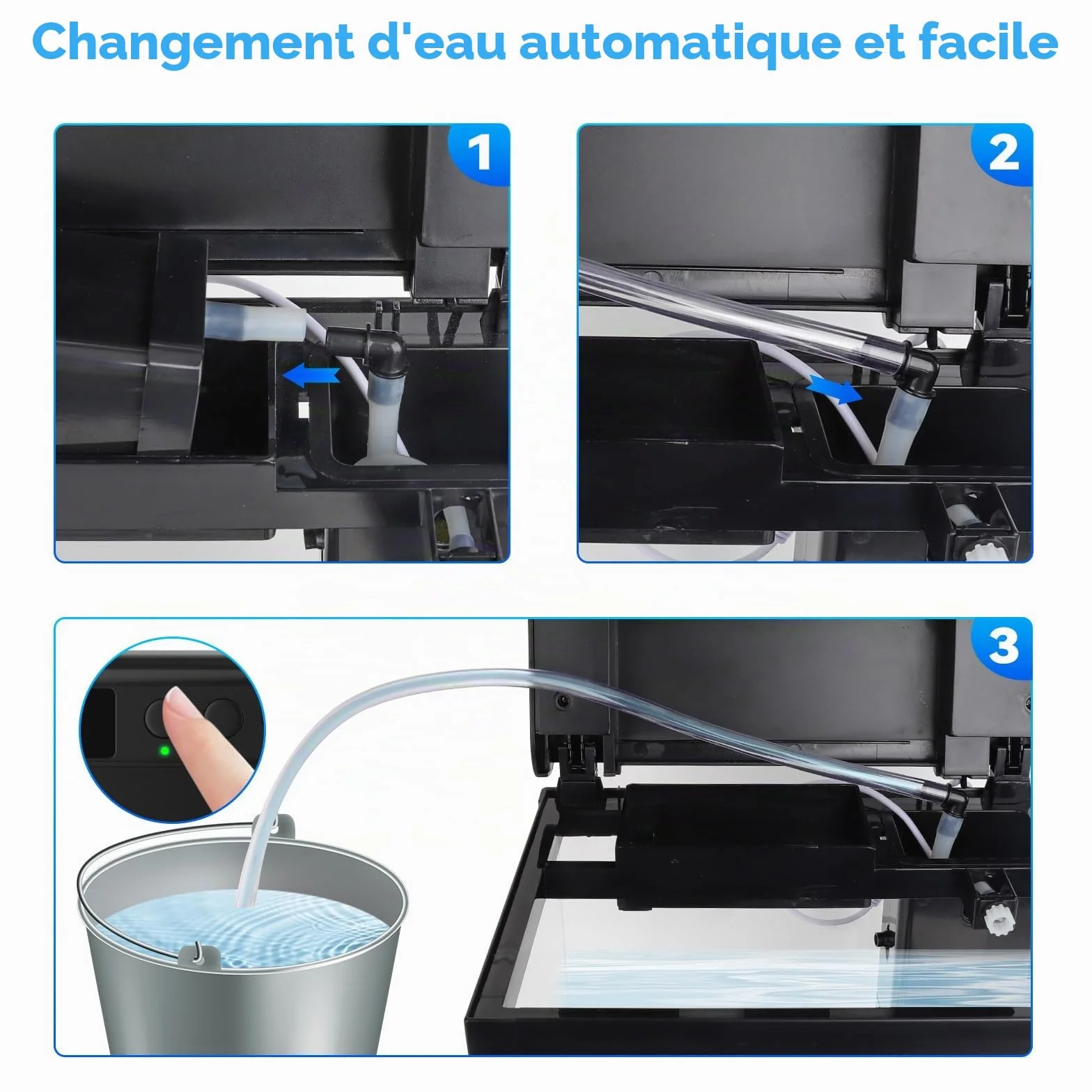 Changement d'eau automatique et facile

1

2

3