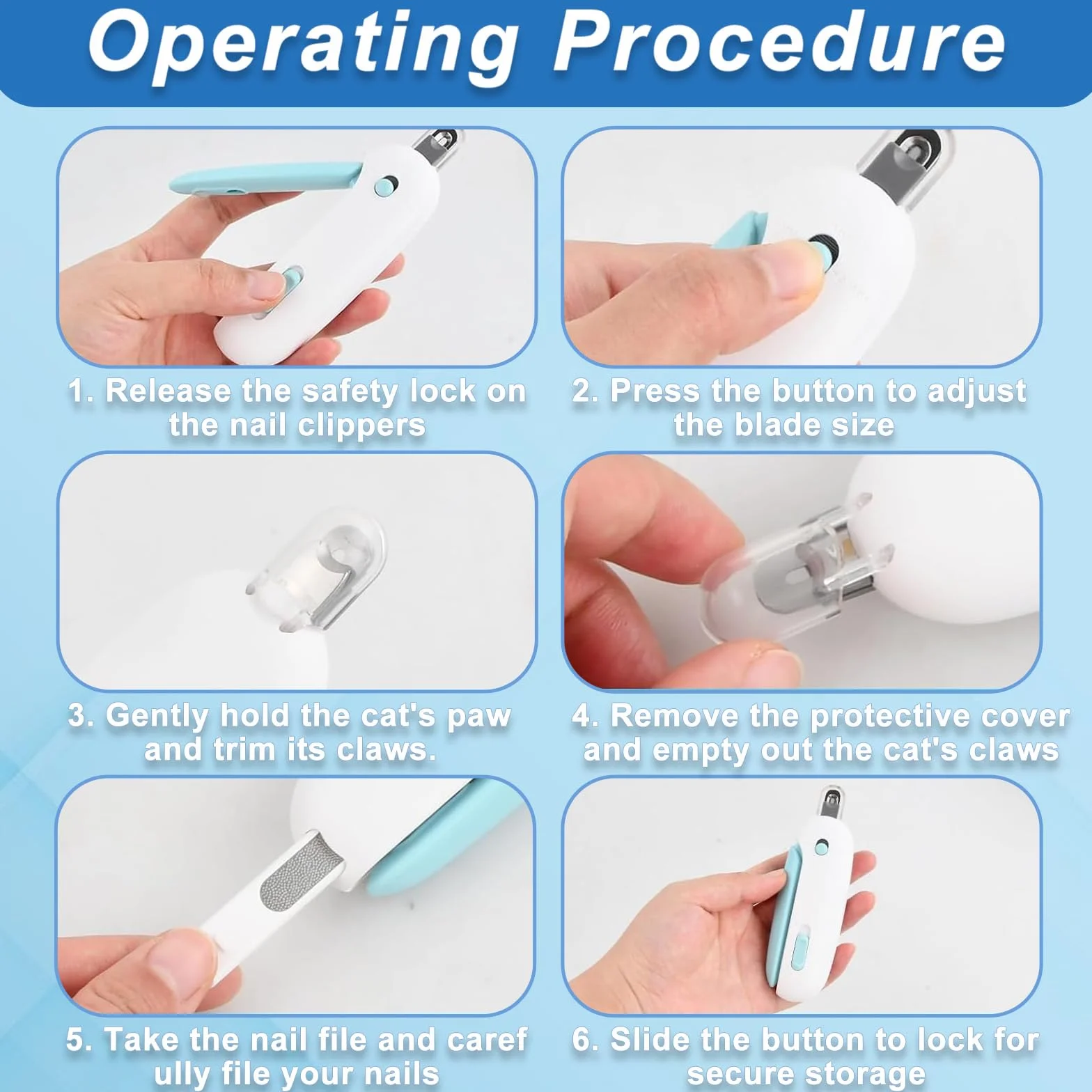 Operating Procedure

1. Release the safety lock on the nail clippers

2. Press the button to adjust the blade size

3. Gently hold the cat's paw and trim its claws.

4. Remove the protective cover and empty out the cat's claws

5. Take the nail file and caref ully file your nails

6. Slide the button to lock for secure storage