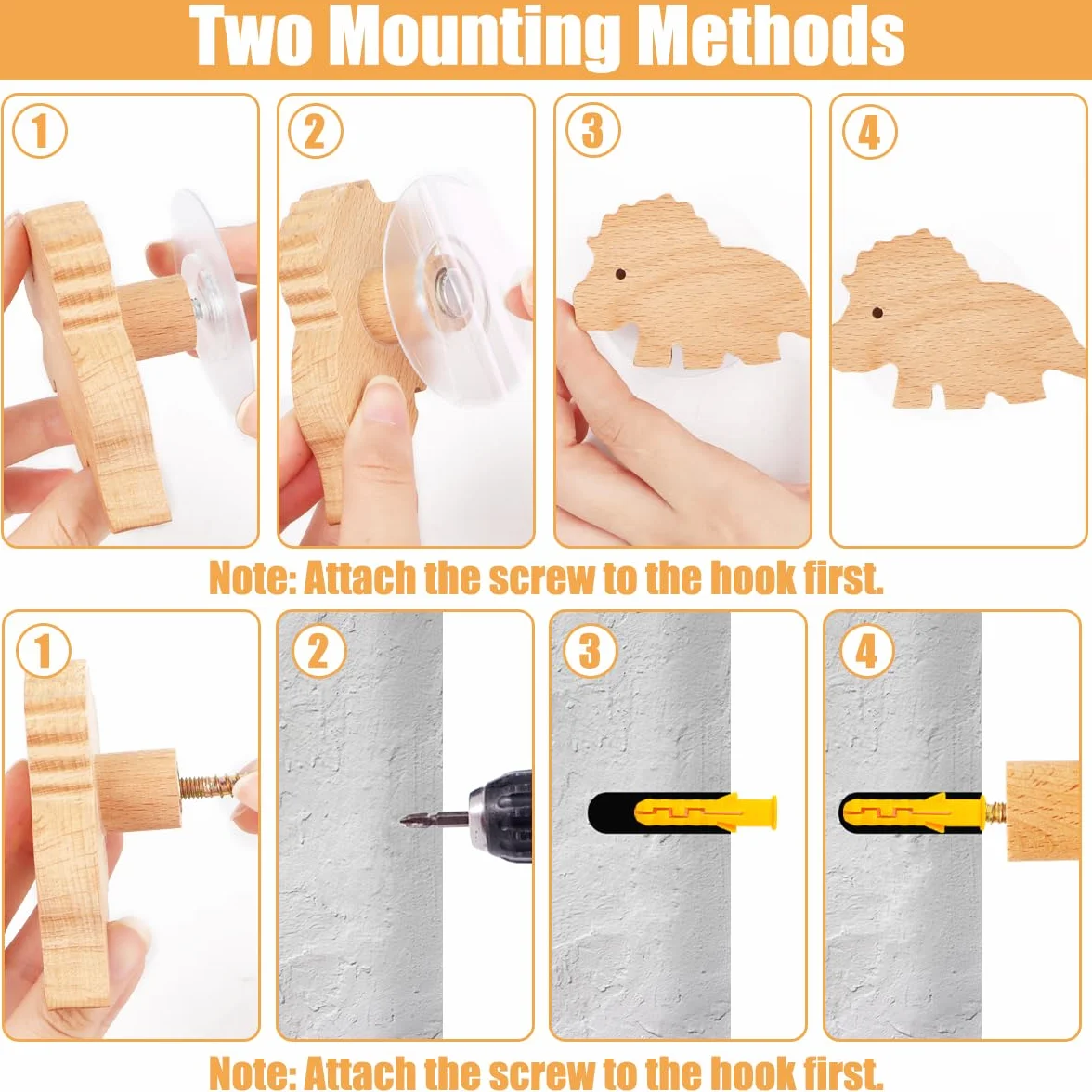 Two Mounting Methods

1

2

3

4

Note: Attach the screw to the hook first.

1

2

3

4

Note: Attach the screw to the hook first.