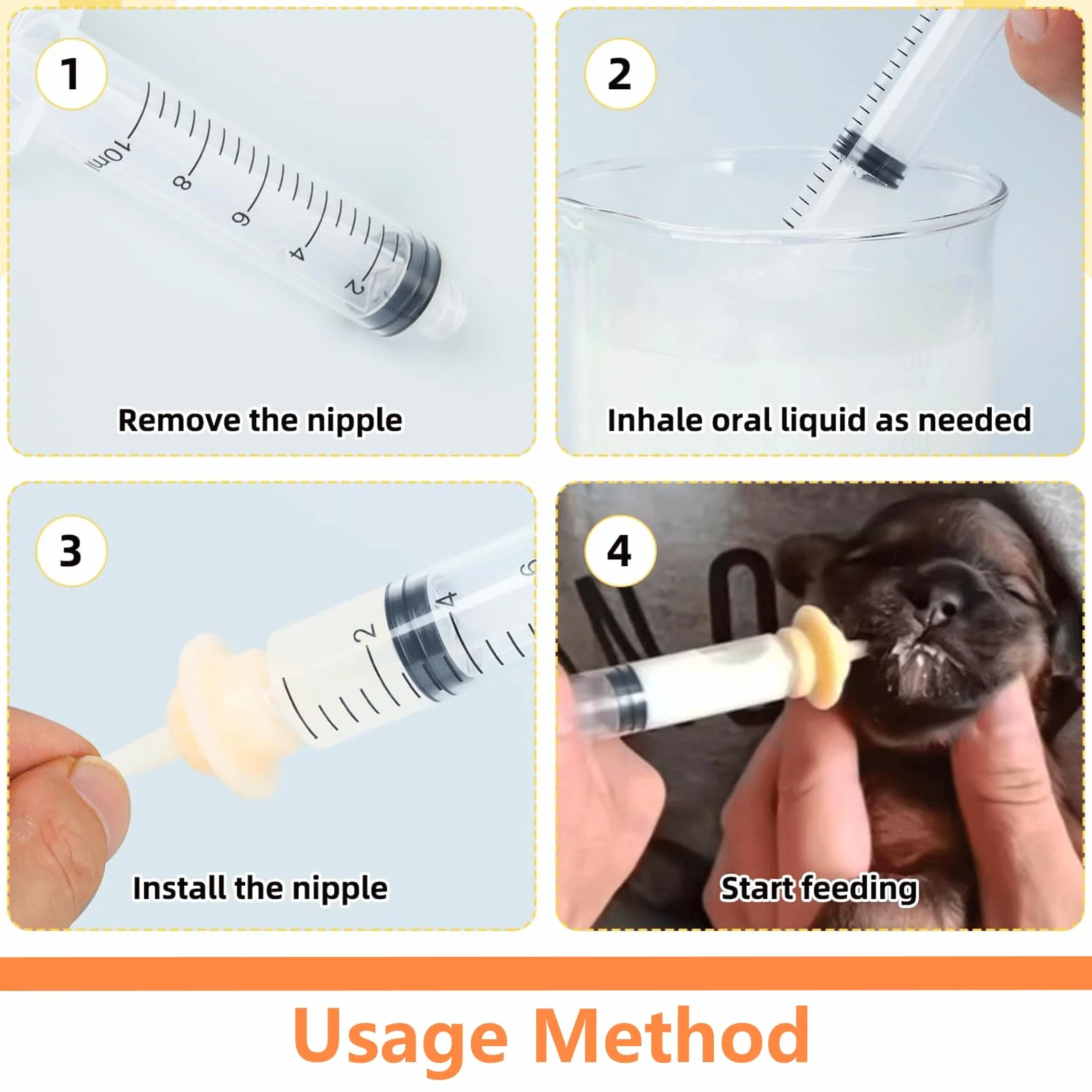 1

10ml 8 6 4 2

Remove the nipple

2

Inhale oral liquid as needed

3

2 4 6

Install the nipple

4

Start feeding

Usage Method