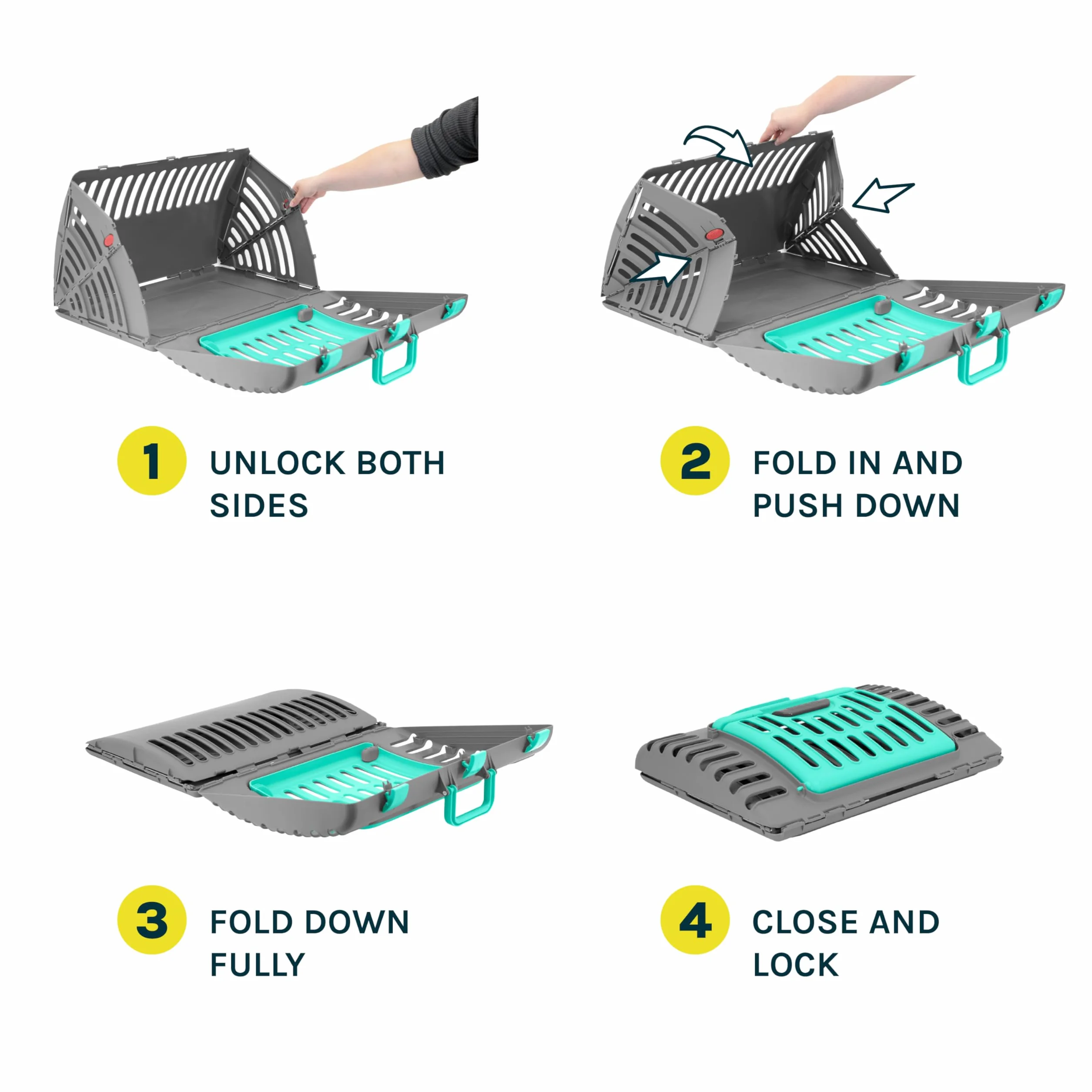 1 UNLOCK BOTH SIDES

2 FOLD IN AND PUSH DOWN

3 FOLD DOWN FULLY

4 CLOSE AND LOCK