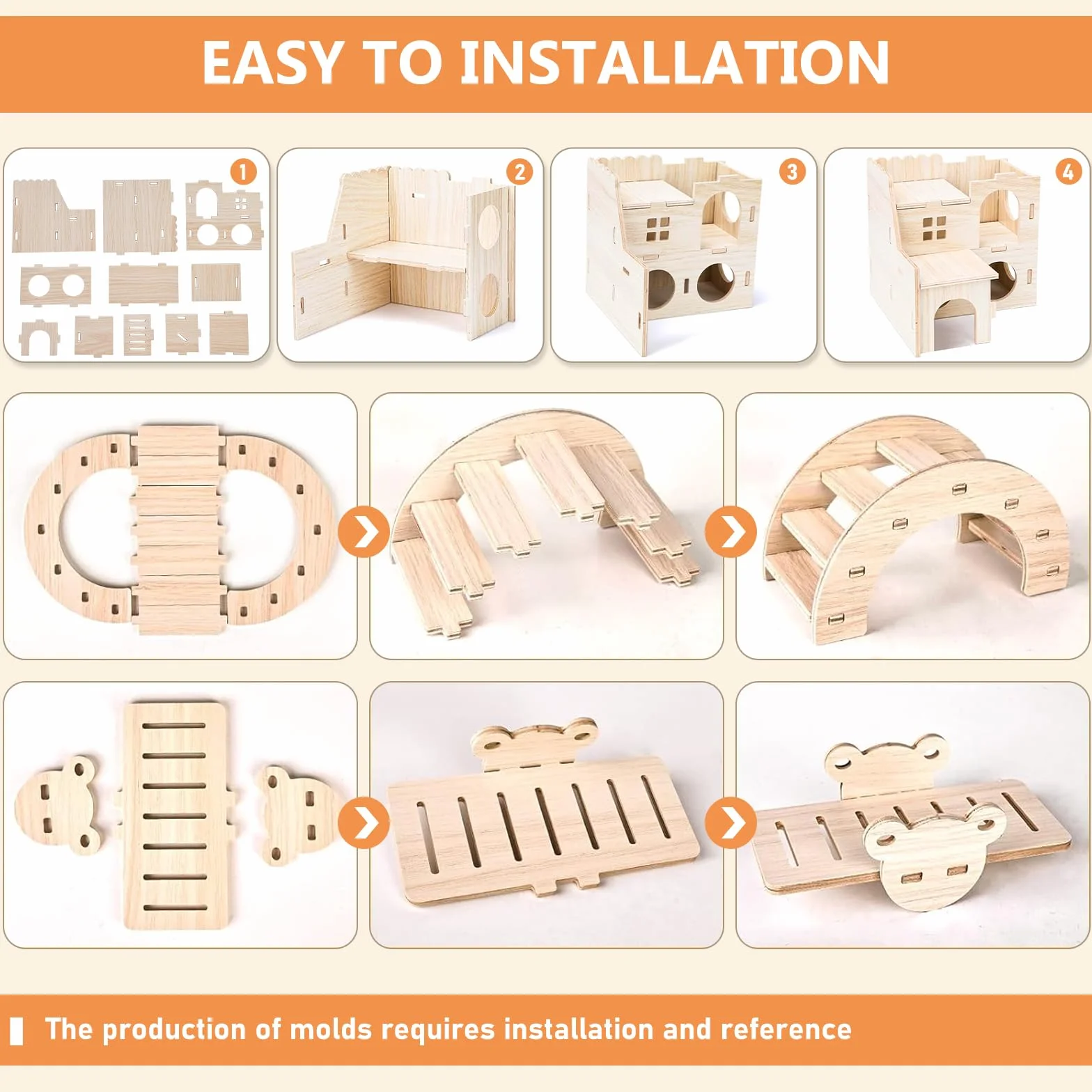 EASY TO INSTALLATION

1

2

3

4

The production of molds requires installation and reference