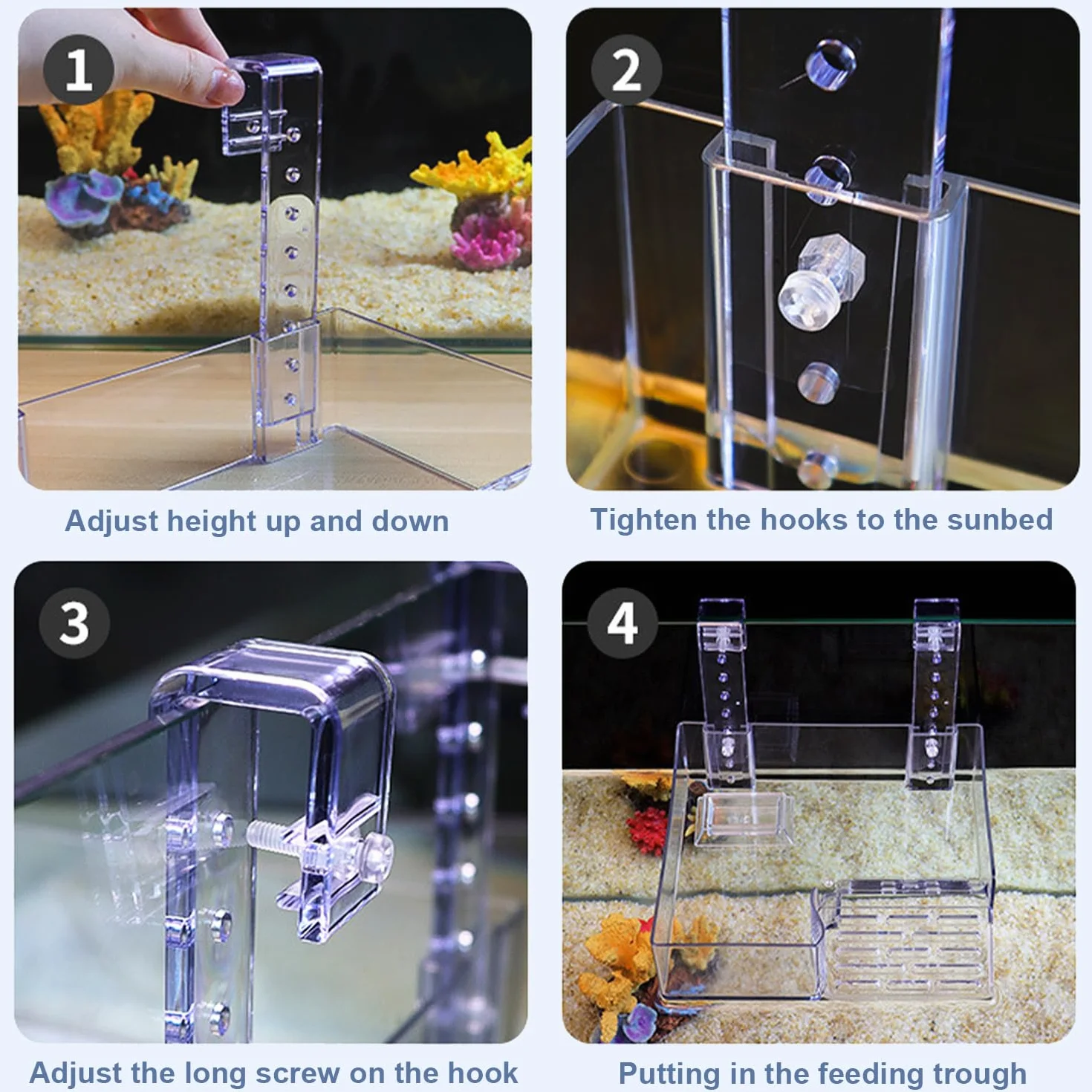 1

Adjust height up and down

2

Tighten the hooks to the sunbed

3

Adjust the long screw on the hook

4

Putting in the feeding trough