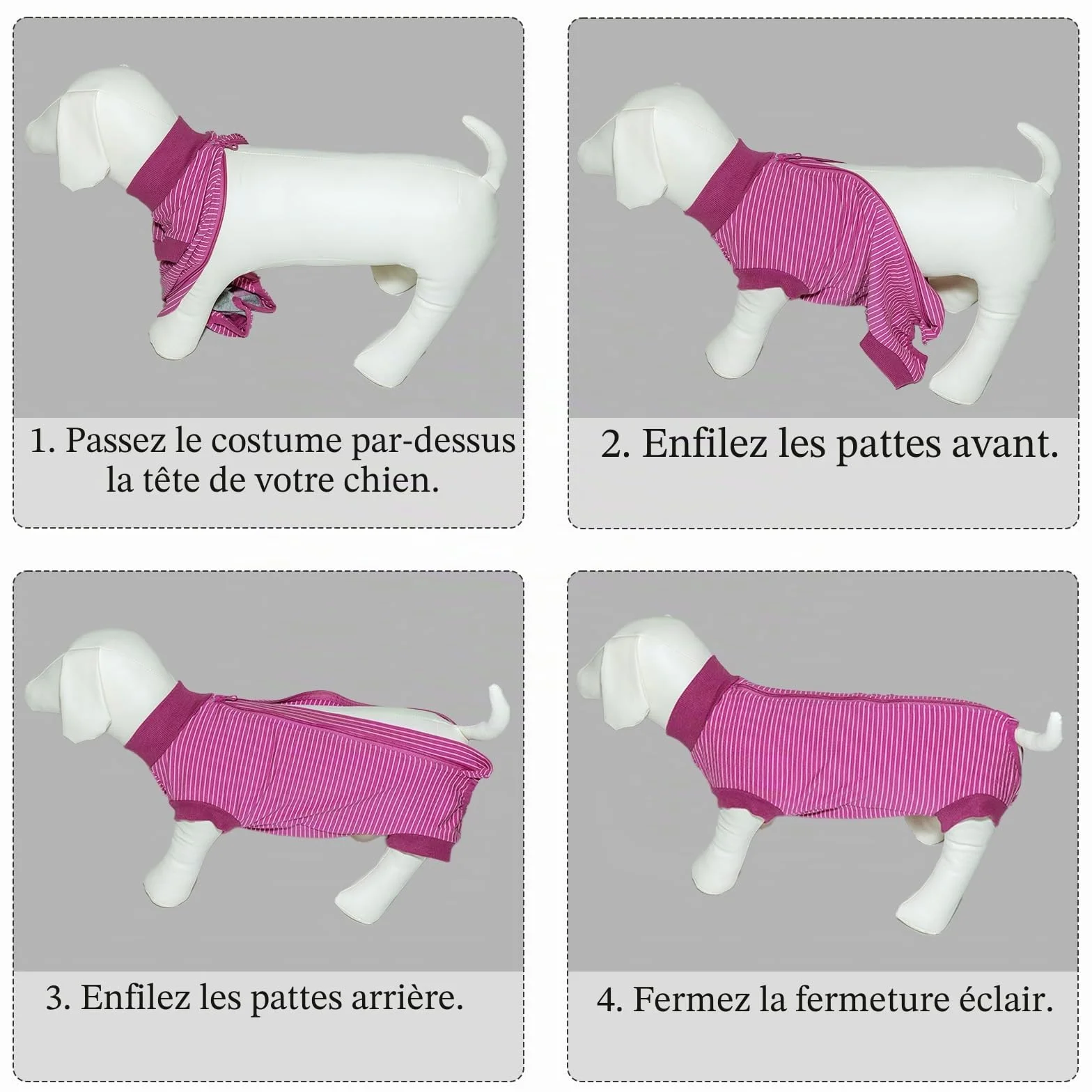 1. Passez le costume par-dessus la tête de votre chien.

2. Enfilez les pattes avant.

3. Enfilez les pattes arrière.

4. Fermez la fermeture éclair.