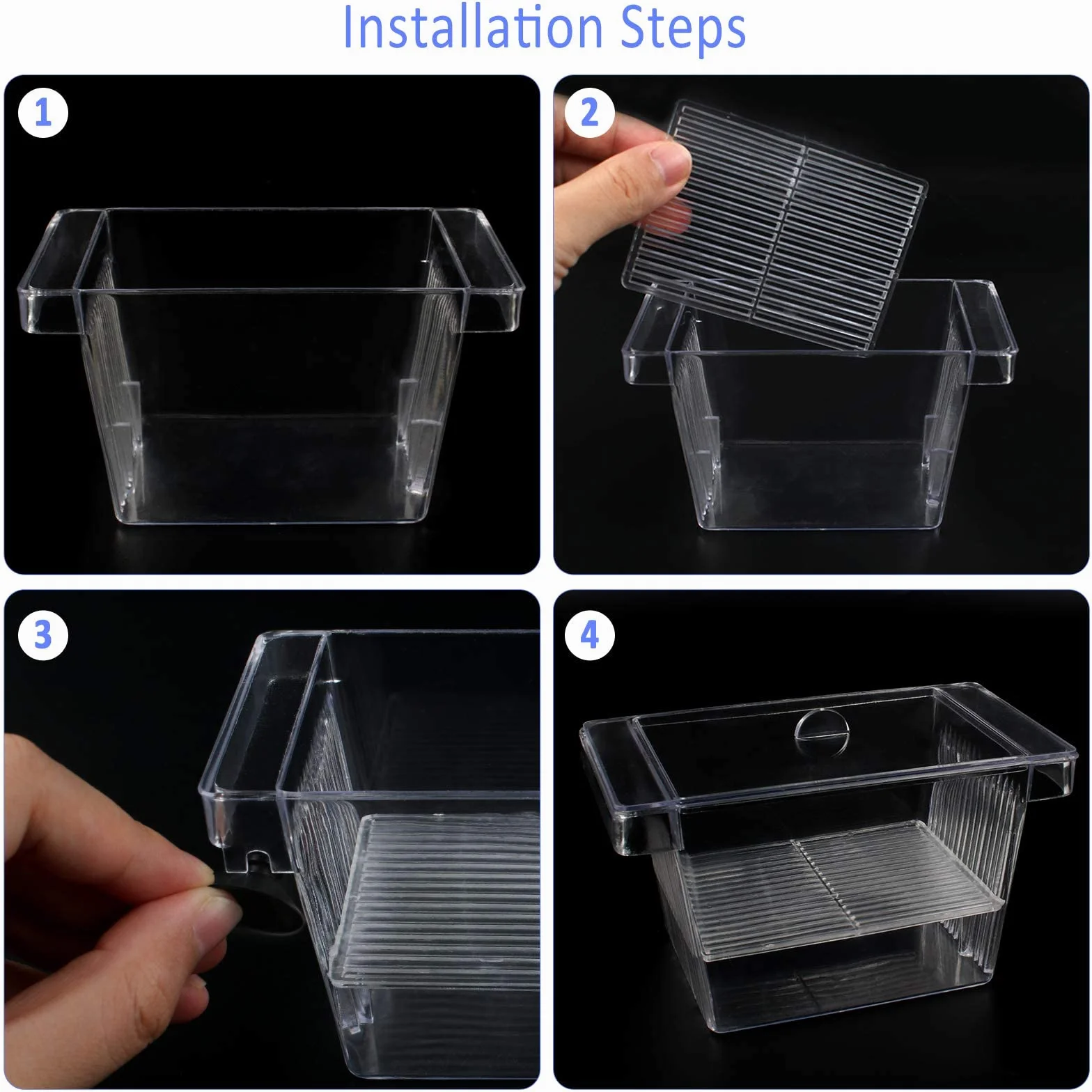 Installation Steps

1

2

3

4