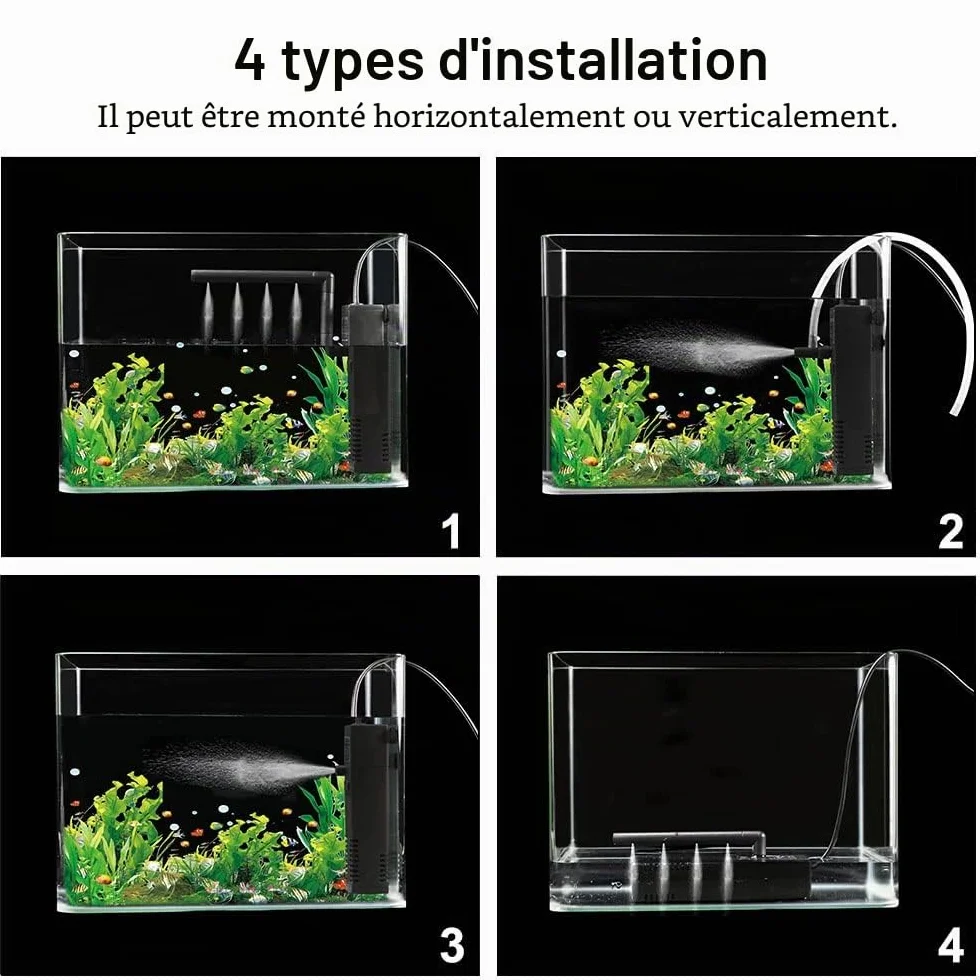 4 types d'installation
Il peut être monté horizontalement ou verticalement.

1

2

3

4