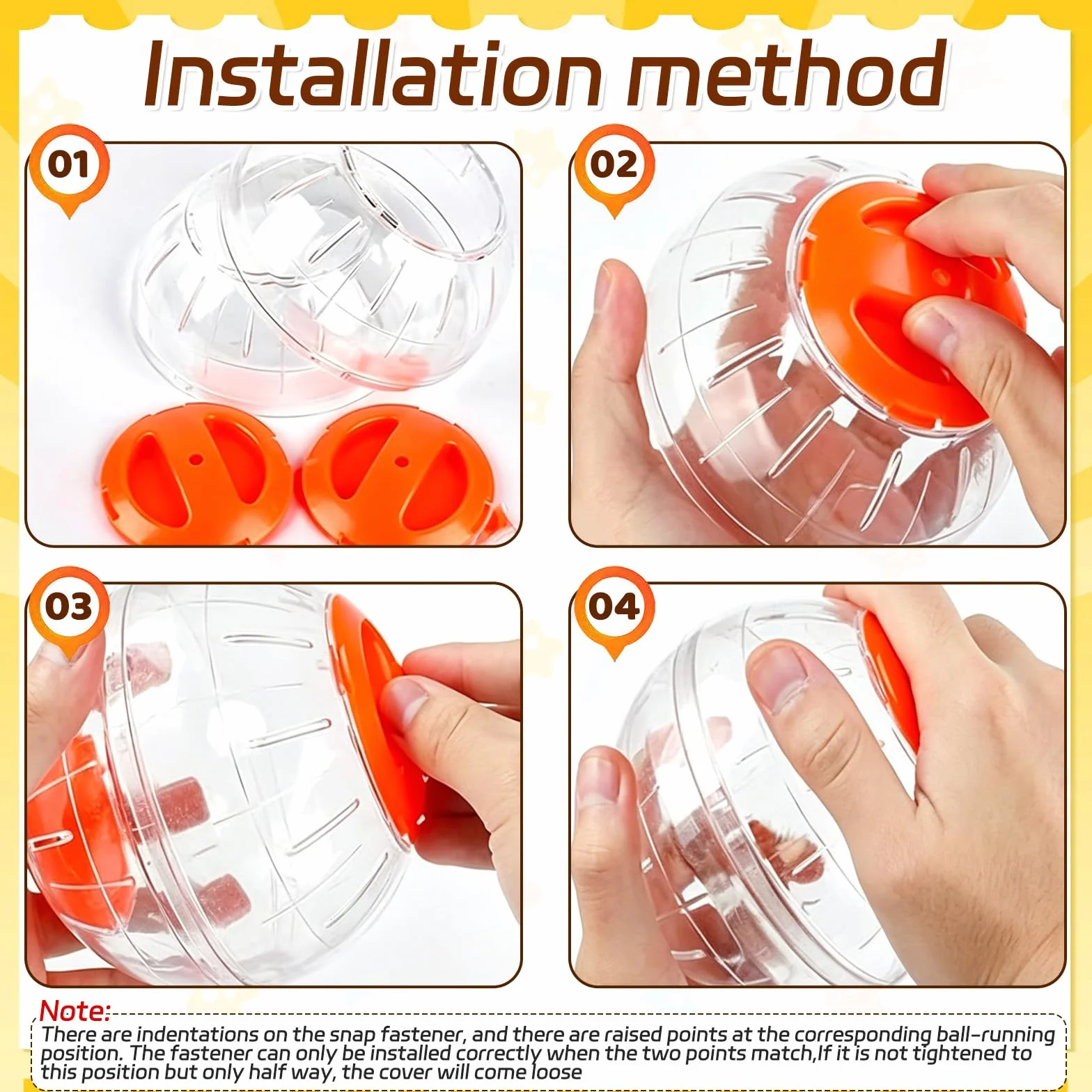 Installation method

01

02

03

04

Note:
There are indentations on the snap fastener, and there are raised points at the corresponding ball-running position. The fastener can only be installed correctly when the two points match,If it is not tightened to this position but only half way, the cover will come loose