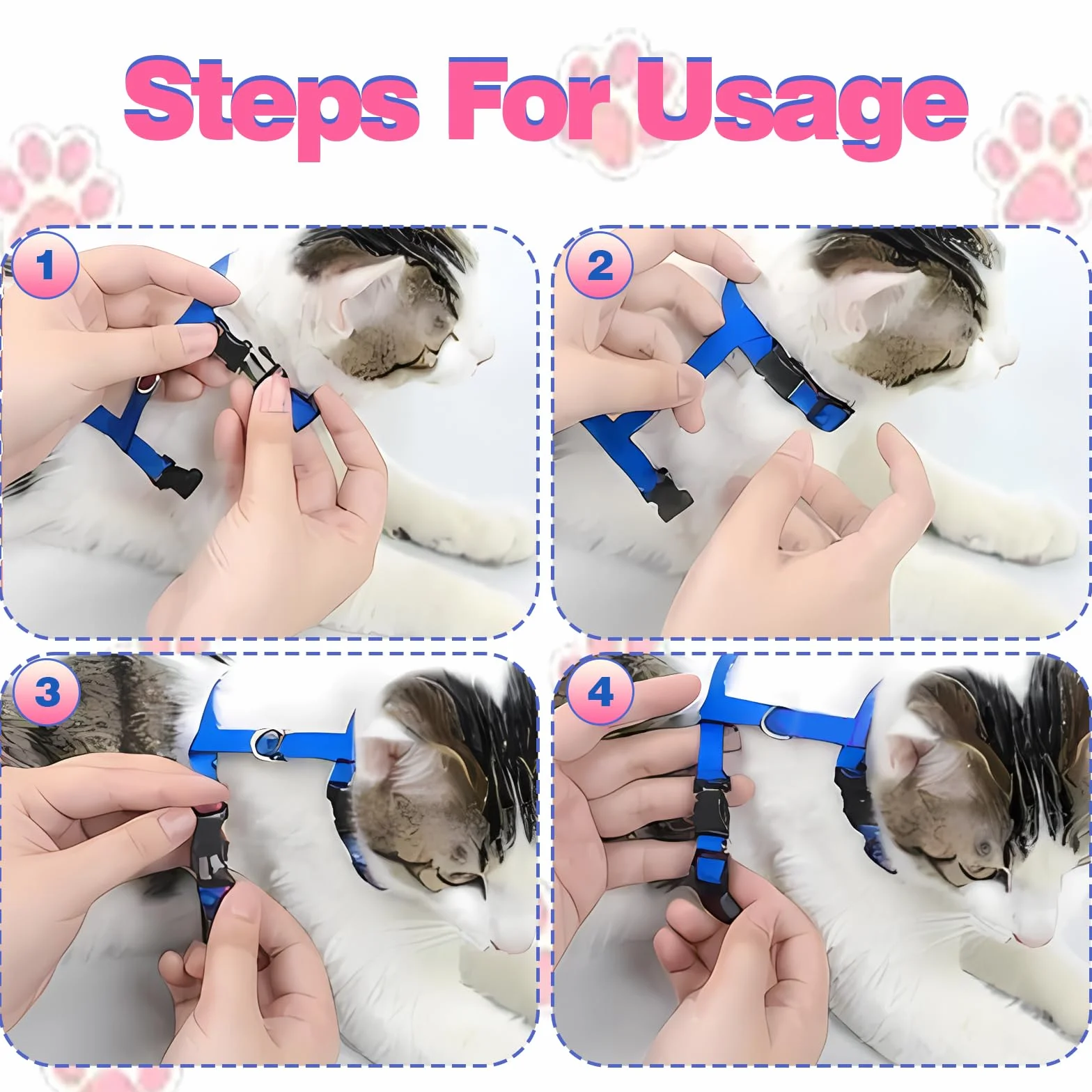 Steps For Usage

1

2

3

4