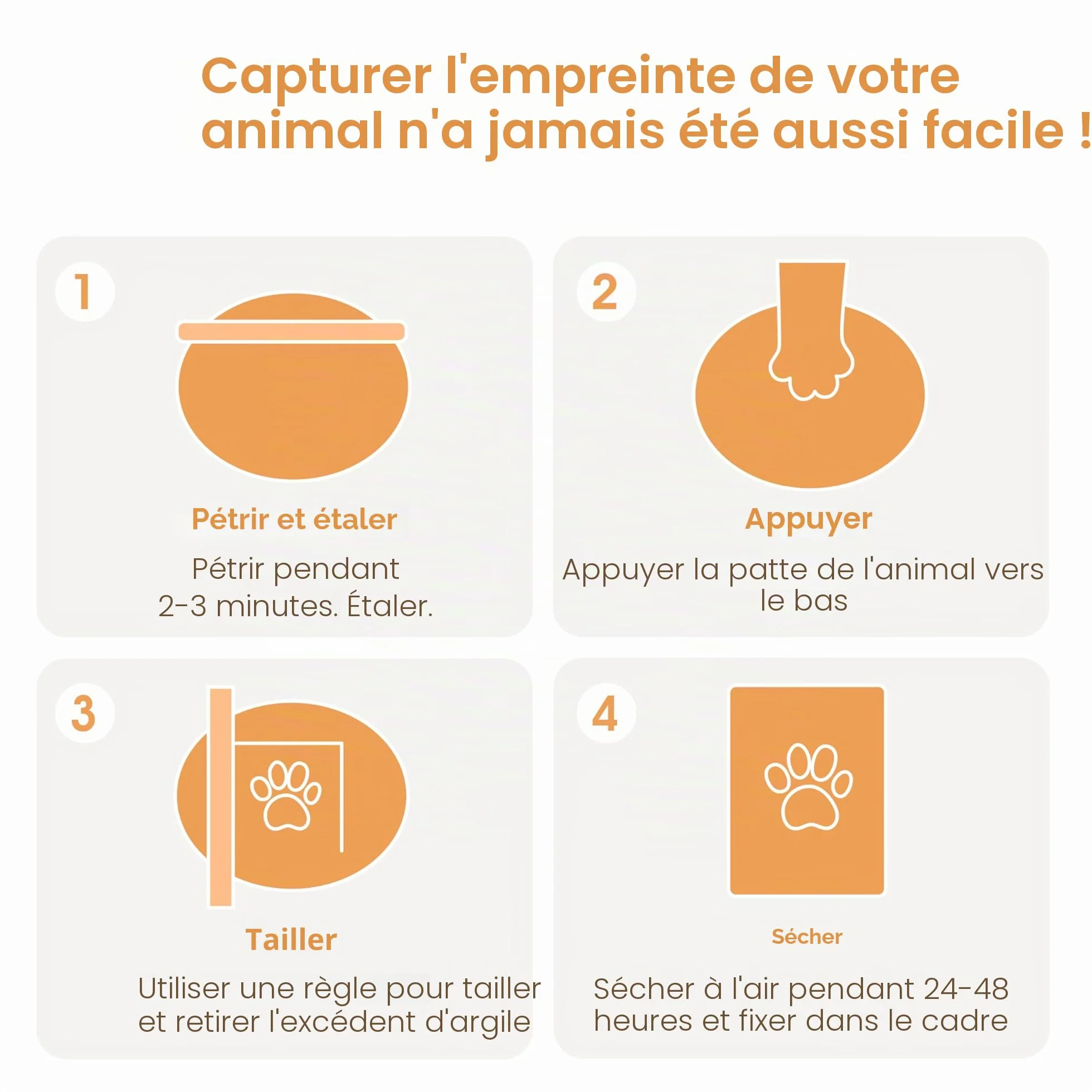 Capturer l'empreinte de votre animal n'a jamais été aussi facile !

1

Pétrir et étaler

Pétrir pendant 2-3 minutes. Étaler.

2

Appuyer

Appuyer la patte de l'animal vers le bas

3

Tailler

Utiliser une règle pour tailler et retirer l'excédent d'argile

4

Sécher

Sécher à l'air pendant 24-48 heures et fixer dans le cadre