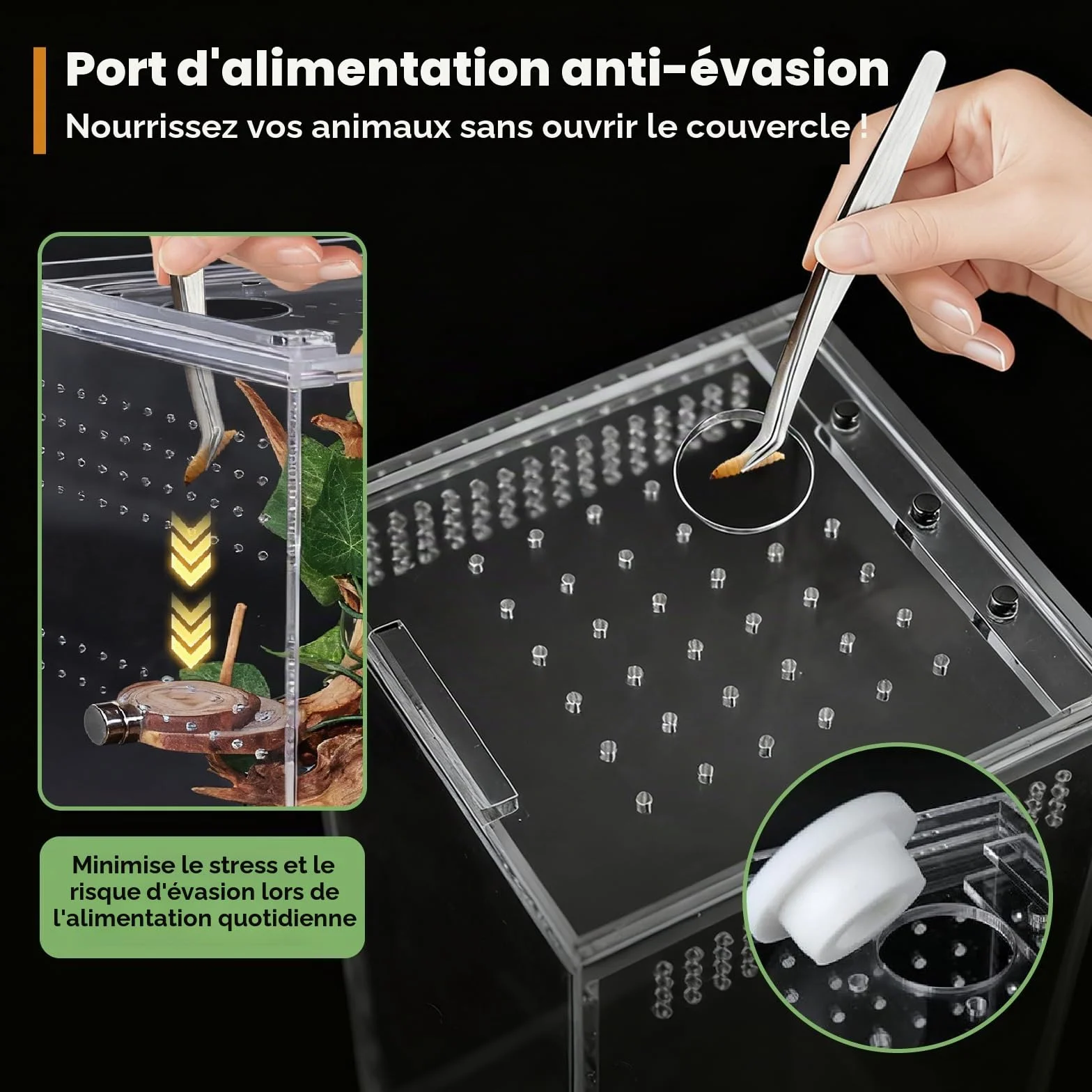 Port d'alimentation anti-évasion

Nourrissez vos animaux sans ouvrir le couvercle !

Minimise le stress et le risque d'évasion lors de l'alimentation quotidienne