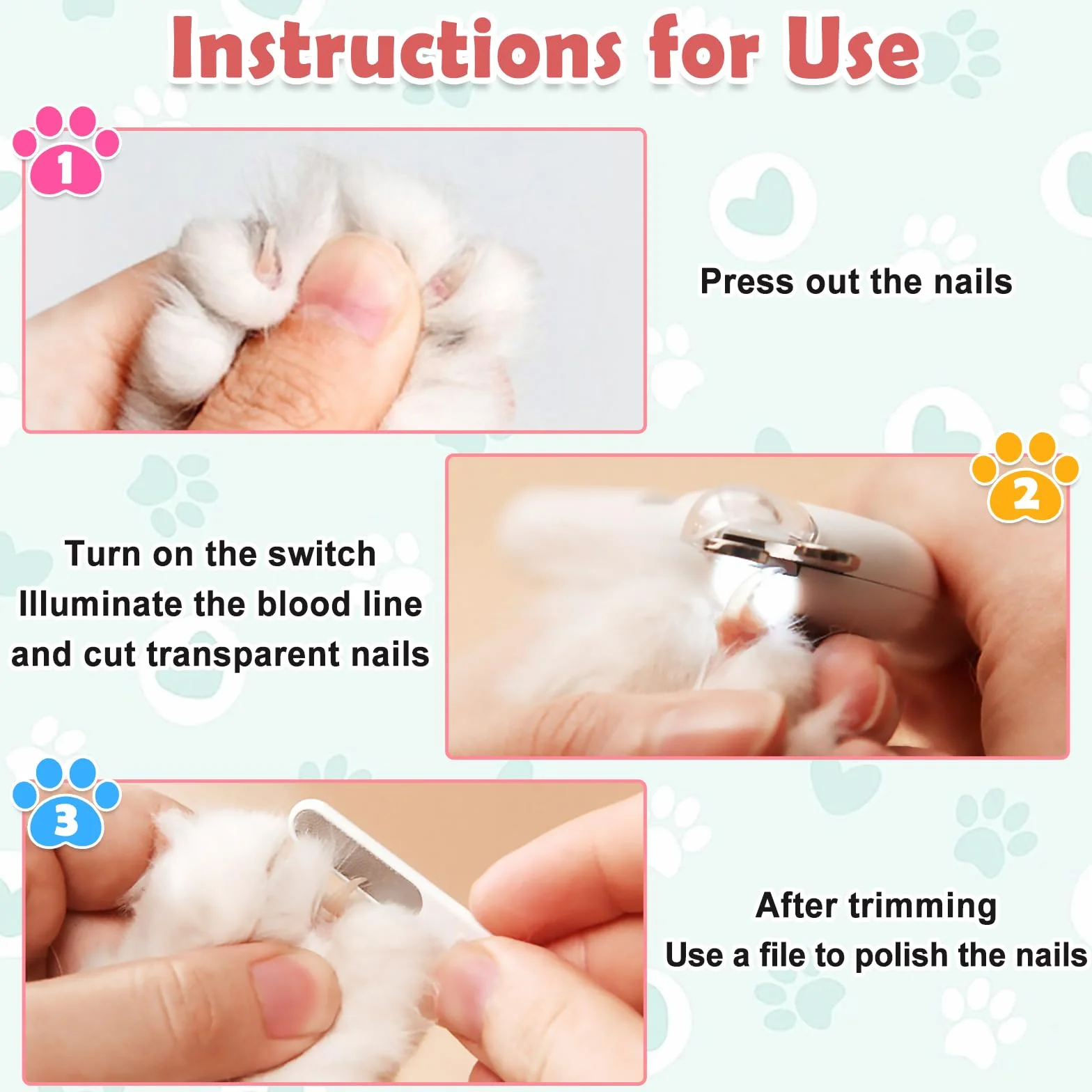 Instructions for Use

1

Press out the nails

2

Turn on the switch
Illuminate the blood line
and cut transparent nails

3

After trimming
Use a file to polish the nails