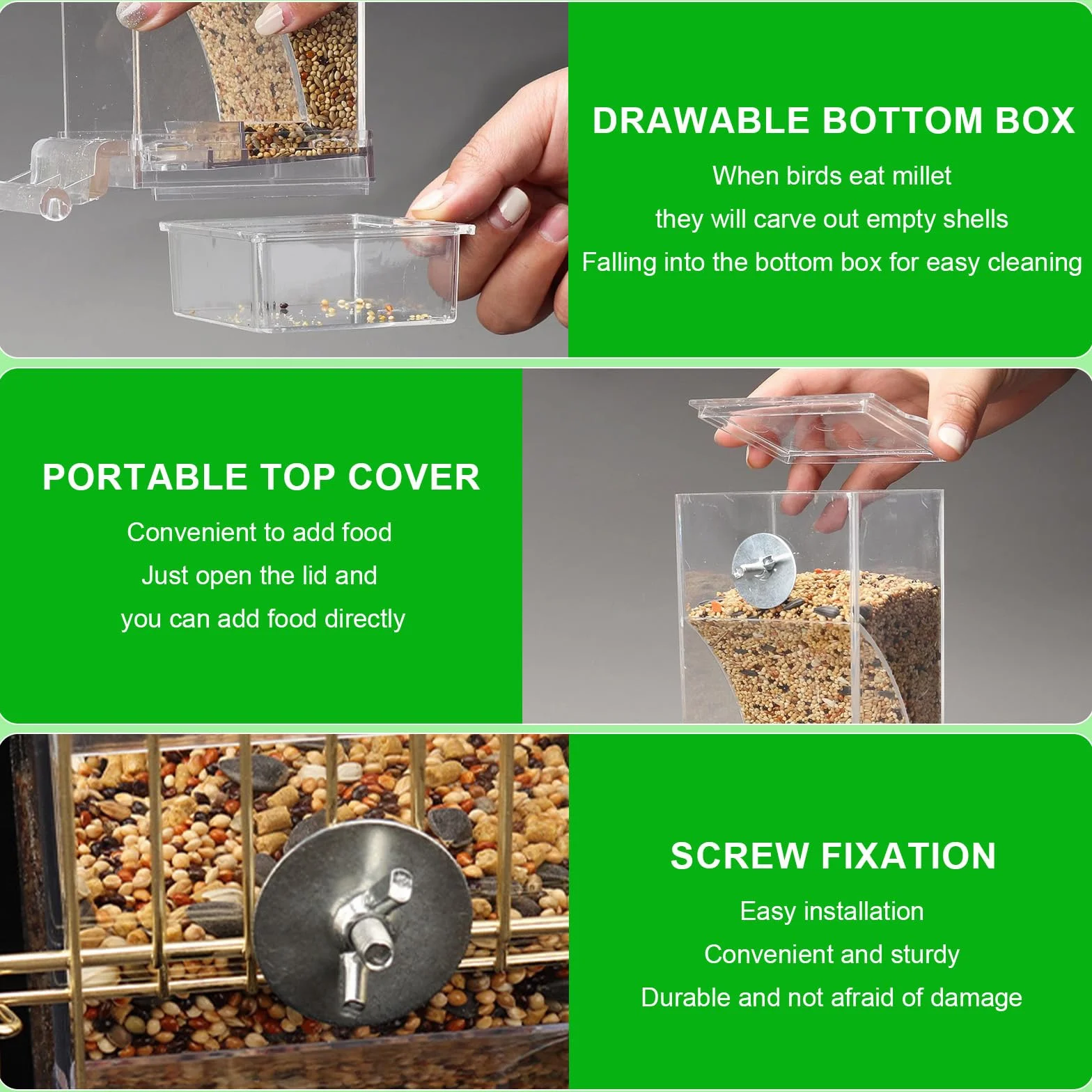 DRAWABLE BOTTOM BOX

When birds eat millet
they will carve out empty shells
Falling into the bottom box for easy cleaning

PORTABLE TOP COVER

Convenient to add food
Just open the lid and
you can add food directly

SCREW FIXATION

Easy installation
Convenient and sturdy
Durable and not afraid of damage