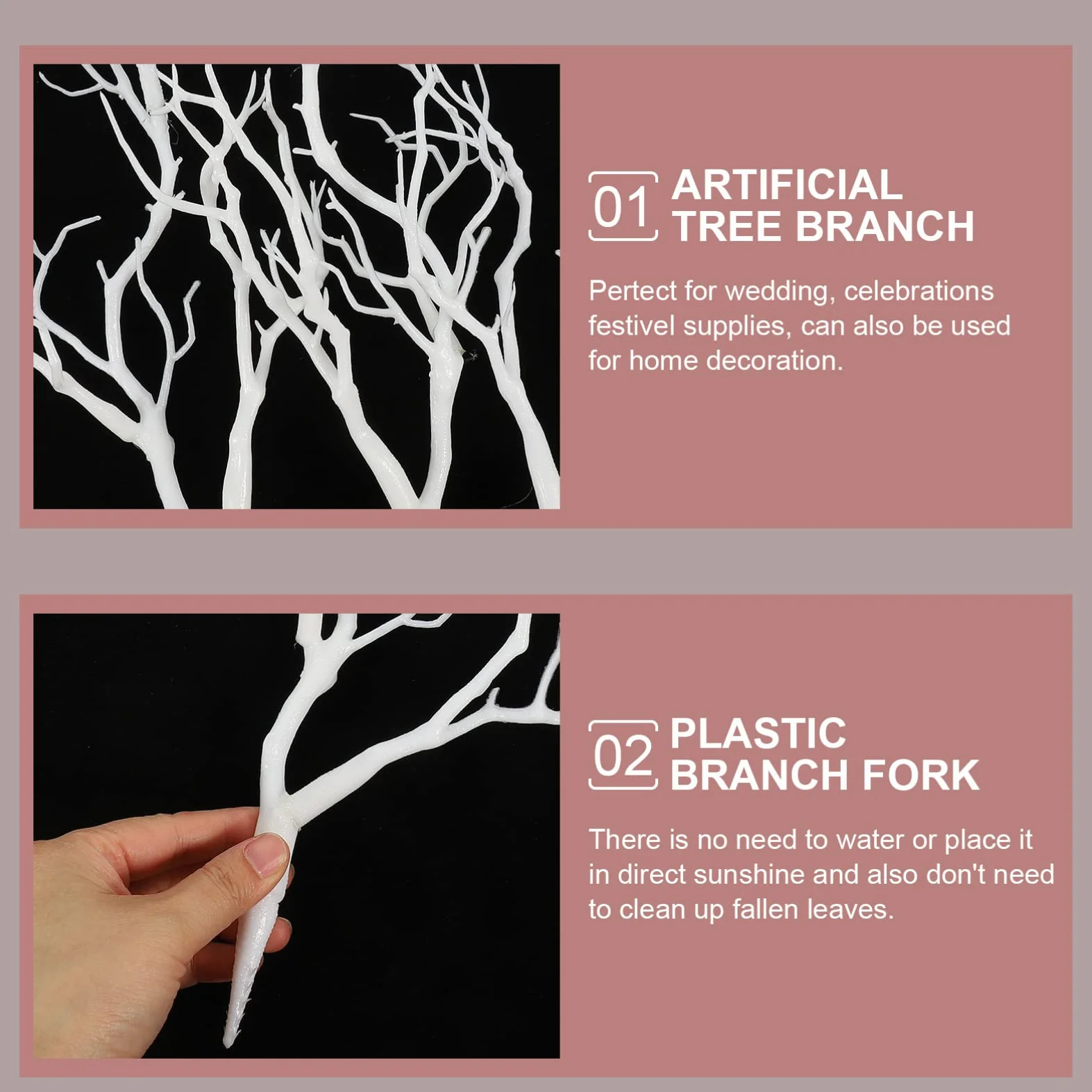 01 ARTIFICIAL TREE BRANCH

Pertect for wedding, celebrations festivel supplies, can also be used for home decoration.

02 PLASTIC BRANCH FORK

There is no need to water or place it in direct sunshine and also don't need to clean up fallen leaves.